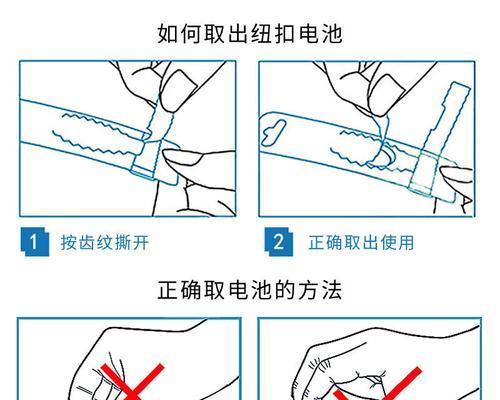 如何取出纽扣电池

1 按齿纹撕开

2 正确取出使用

正确取电池的方法